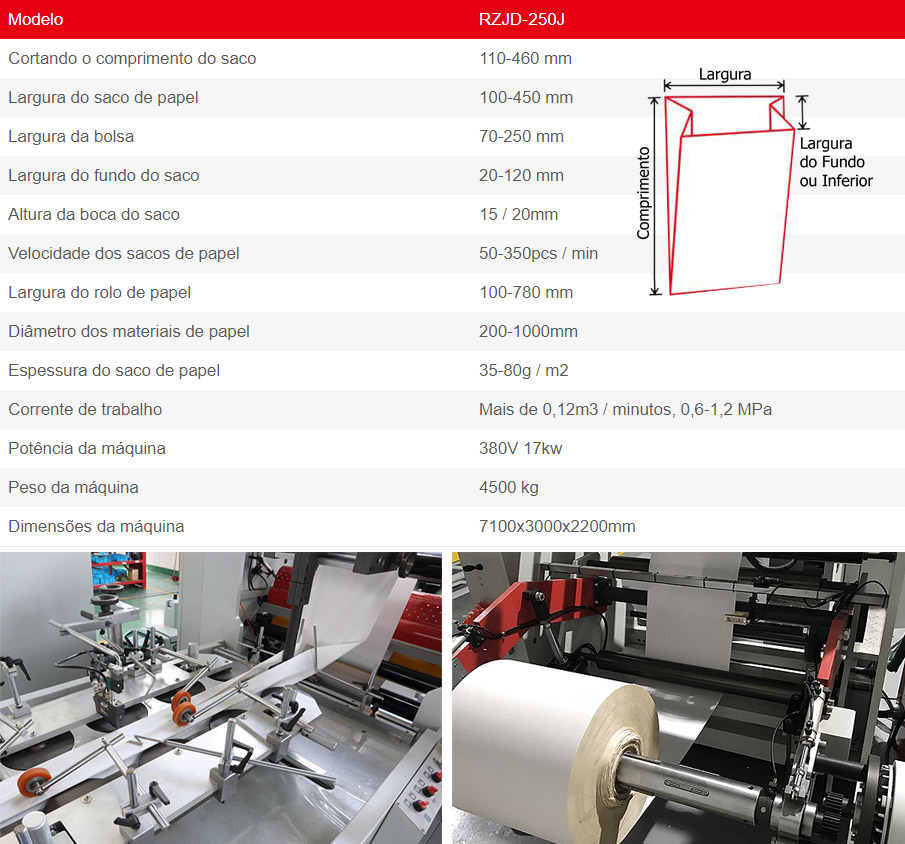 | Modelo | RZJD-250J |
|---|---|
| Cortando o comprimento do saco | 110-460 mm |
| Largura do saco de papel | 100-450 mm |
| Largura da bolsa | 70-250 mm |
| Largura do fundo do saco | 20-120 mm |
| Altura da boca do saco | 15 / 20mm |
| Velocidade dos sacos de papel | 50-350pcs / min |
| Largura do rolo de papel | 100-780 mm |
| Diâmetro dos materiais de papel | 200-1000mm |
| Espessura do saco de papel | 35-80g / m2 |
| Corrente de trabalho | Mais de 0,12m3 / minutos, 0,6-1,2 MPa |
| Potência da máquina | 380V 17kw |
| Peso da máquina | 4500 kg |
| Dimensões da máquina | 7100x3000x2200mm |

Largura
Comprimento
Largura do Fundo ou Inferior